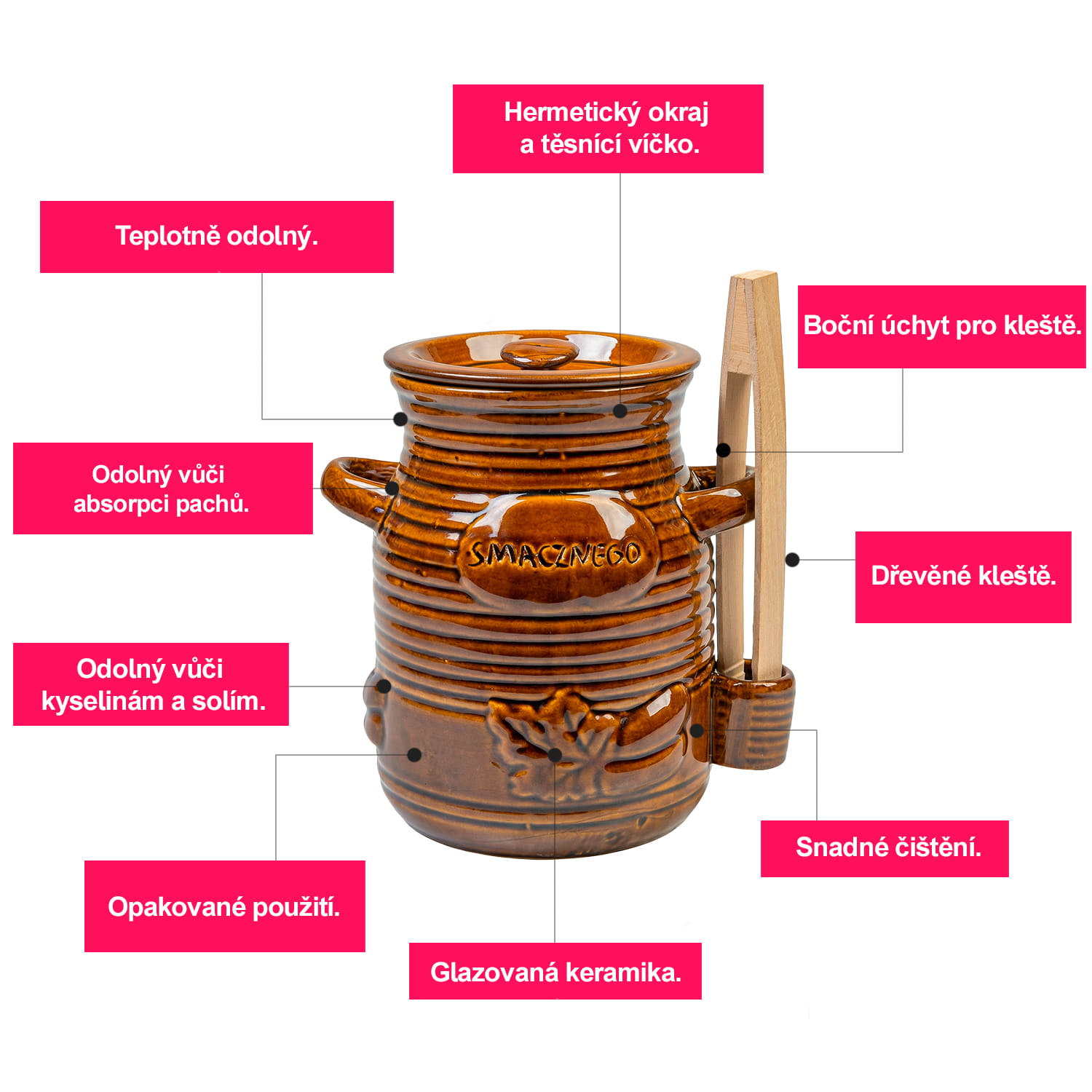 Hermetický okraj a těsnící víčko.

Teplotně odolný.

Boční úchyt pro kleště.

Odolný vůči absorpci pachů.

SMACZNEGO

Dřevěné kleště.

Odolný vůči kyselinám a solím.

Snadné čištění.

Opakované použití.

Glazovaná keramika.